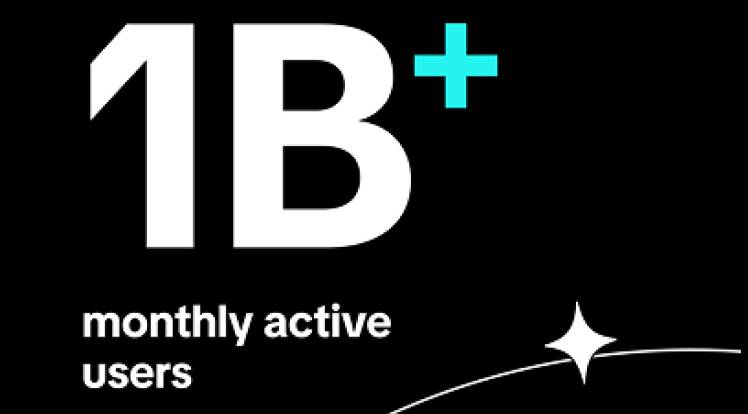 1B+

monthly active users