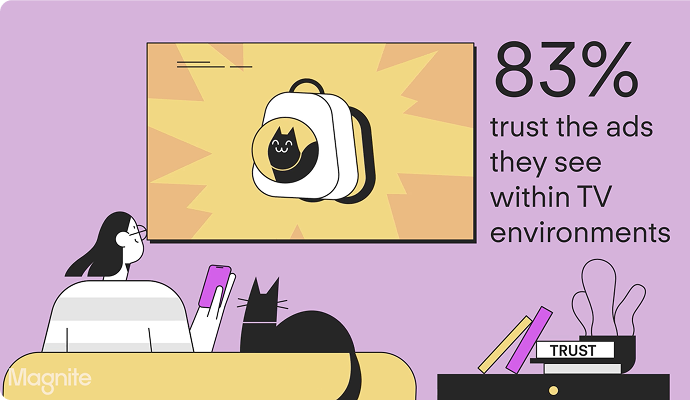 83%
trust the ads they see within TV environments

TRUST

Magnite